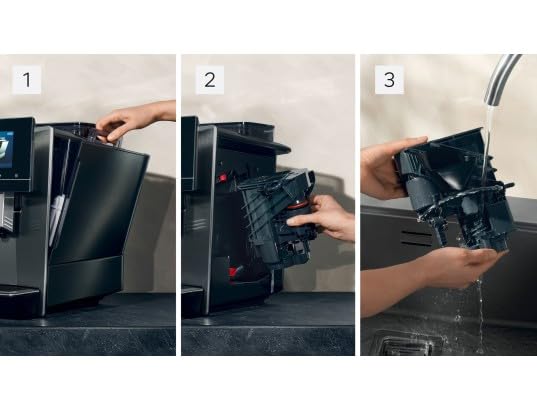 1

2

3